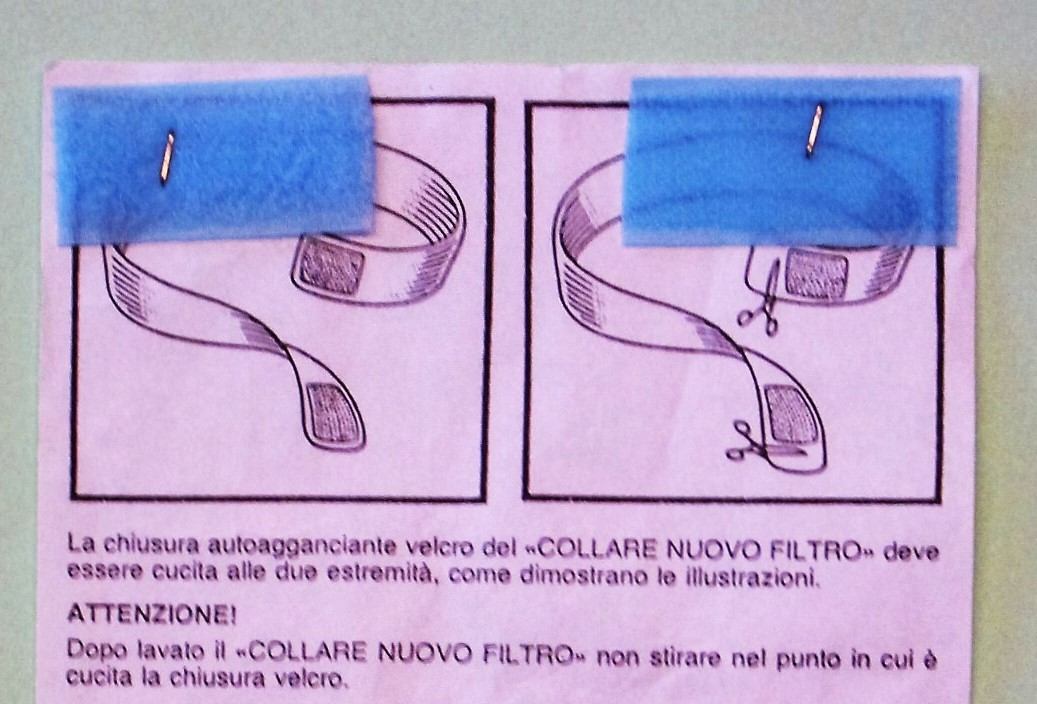 La chiusura autoagganciante velcro del «COLLARE NUOVO FILTRO» deve essere cucita alle due estremità, come dimostrano le illustrazioni.

ATTENZIONE!

Dopo lavato il «COLLARE NUOVO FILTRO» non stirare nel punto in cui è cucita la chiusura velcro.