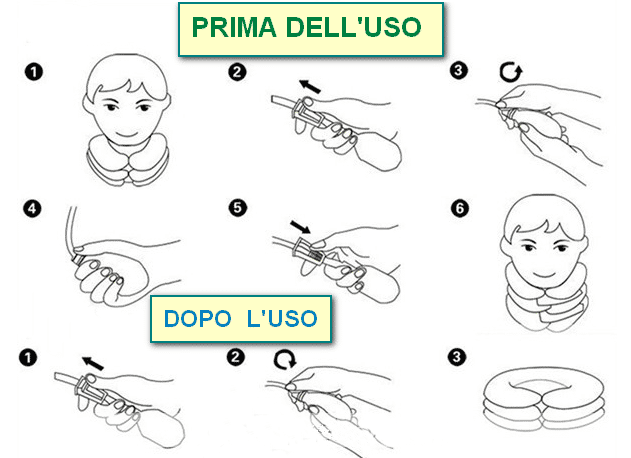 PRIMA DELL'USO

1

2

3

4

5

6

DOPO L'USO

1

2

3